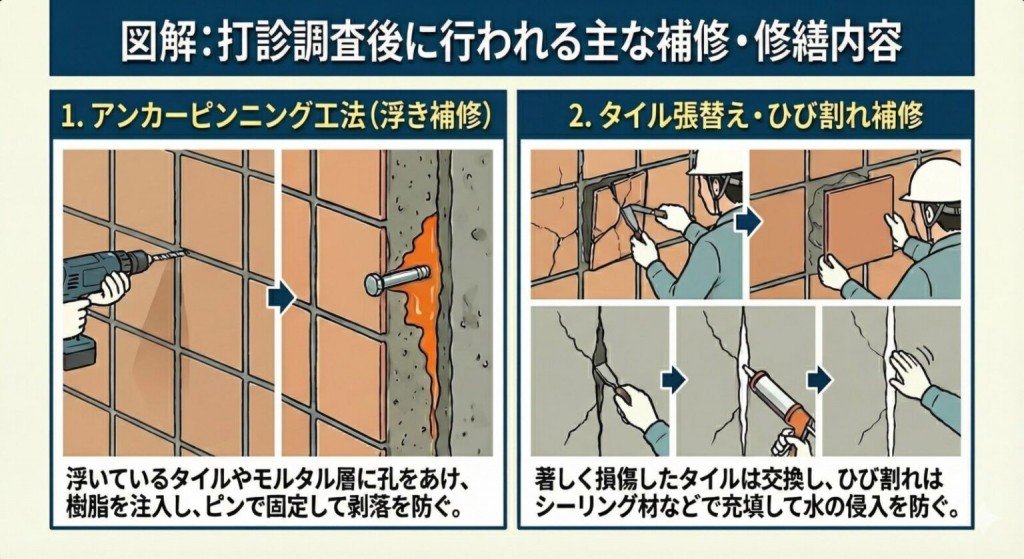 図解：打診調査後に行われる主な補修・修繕内容

1. アンカーピンニング工法（浮き補修）

浮いているタイルやモルタル層に孔をあけ、樹脂を注入し、ピンで固定して剥落を防ぐ。

2. タイル張替え・ひび割れ補修

著しく損傷したタイルは交換し、ひび割れはシーリング材などで充填して水の侵入を防ぐ。