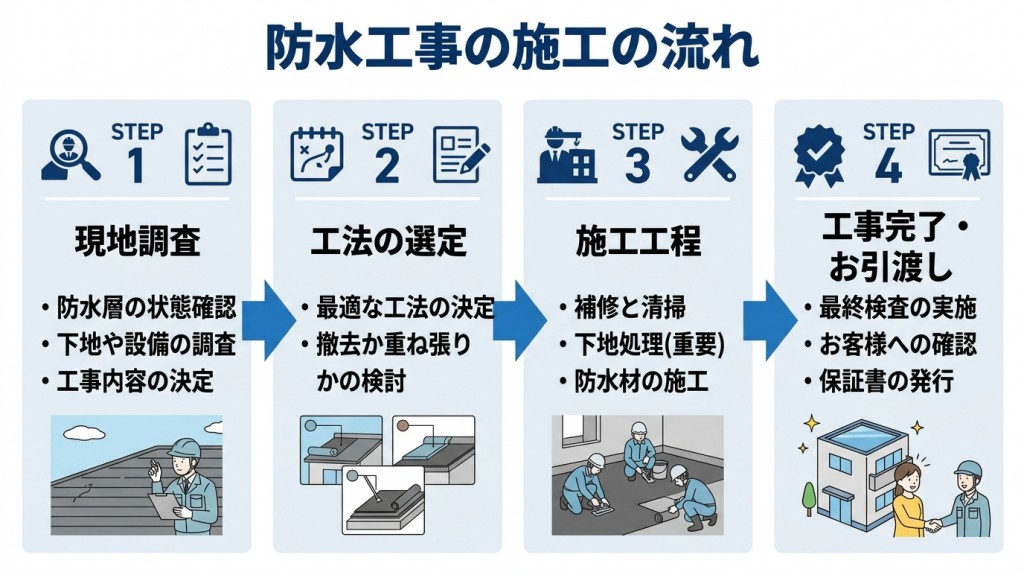 防水工事の施工の流れ

STEP 1

現地調査

・防水層の状態確認
・下地や設備の調査
・工事内容の決定

STEP 2

工法の選定

・最適な工法の決定
・撤去か重ね張りかの検討

STEP 3

施工工程

・補修と清掃
・下地処理(重要)
・防水材の施工

STEP 4

工事完了・お引渡し

・最終検査の実施
・お客様への確認
・保証書の発行